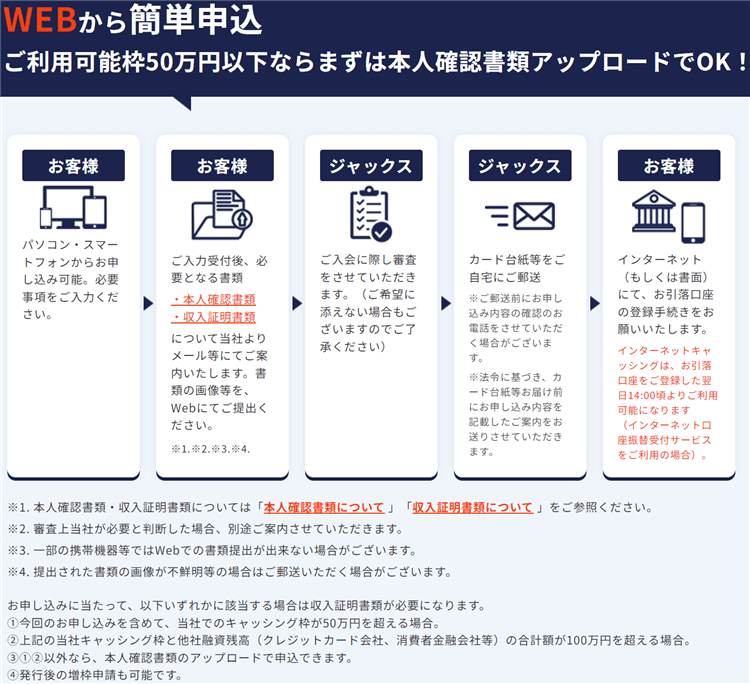 WEBから簡単申込
ご利用可能枠50万円以下ならまずは本人確認書類アップロードでOK！

お客様
パソコン・スマートフォンからお申し込み可能。必要事項をご入力ください。

お客様
ご入力受付後、必要となる書類
・本人確認書類
・収入証明書類
について当社よりメール等にてご案内いたします。書類の画像等を、Webにてご提出ください。
※1.※2.※3.※4.

ジャックス
ご入会に際し審査をさせていただきます。（ご希望に添えない場合もございますのでご了承ください）

ジャックス
カード台紙等をご自宅にご郵送
※ご郵送前にお申し込み内容の確認のお電話をさせていただく場合がございます。
※法令に基づき、カード台紙等お届け前にお申し込み内容を記載したご案内をお送りさせていただきます。

お客様
インターネット（もしくは書面）にて、お引落口座の登録手続きをお願いいたします。
インターネットキャッシングは、お引落口座をご登録した翌日14:00頃よりご利用可能になります（インターネット口座振替受付サービスをご利用の場合）。

※1. 本人確認書類・収入証明書類については「本人確認書類について」「収入証明書類について」をご参照ください。
※2. 審査上当社が必要と判断した場合、別途ご案内させていただきます。
※3. 一部の携帯機器等ではWebでの書類提出が出来ない場合がございます。
※4. 提出された書類の画像が不鮮明等の場合はご郵送いただく場合がございます。

お申し込みに当たって、以下いずれかに該当する場合は収入証明書類が必要になります。
①今回のお申し込みを含めて、当社でのキャッシング枠が50万円を超える場合。
②上記の当社キャッシング枠と他社融資残高（クレジットカード会社、消費者金融会社等）の合計額が100万円を超える場合。
③①②以外なら、本人確認書類のアップロードで申込できます。
④発行後の増枠申請も可能です。